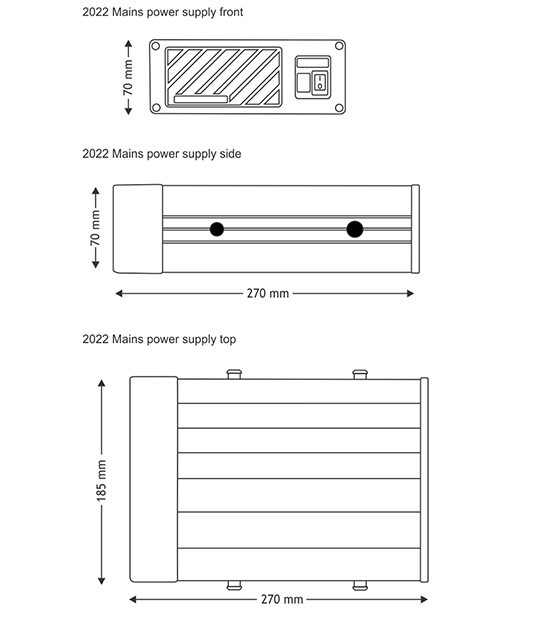 2022 Mains power supply front

70 mm

2022 Mains power supply side

70 mm

270 mm

2022 Mains power supply top

185 mm

270 mm